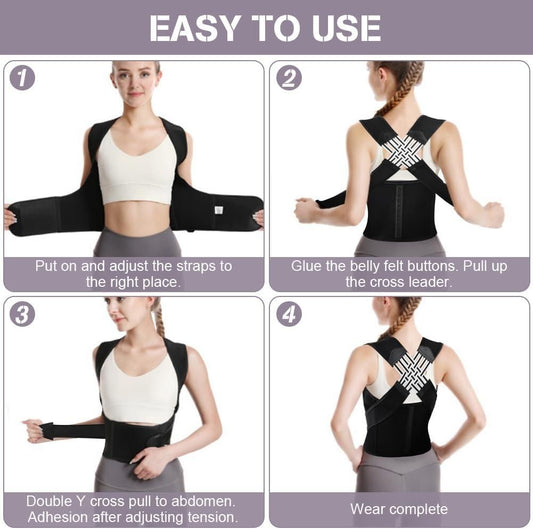 EASY TO USE

1

Put on and adjust the straps to the right place.

2

Glue the belly felt buttons. Pull up the cross leader.

3

Double Y cross pull to abdomen. Adhesion after adjusting tension.

4

Wear complete