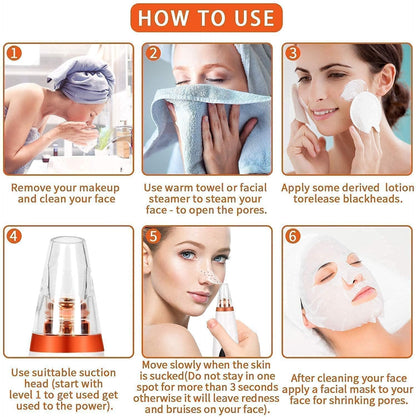 HOW TO USE

1

Remove your makeup and clean your face

2

Use warm towel or facial steamer to steam your face - to open the pores.

3

Apply some derived lotion torelease blackheads.

4

Use suittable suction head (start with level 1 to get used get used to the power).

5

Move slowly when the skin is sucked(Do not stay in one spot for more than 3 seconds otherwise it will leave redness and bruises on your face).

6

After cleaning your face apply a facial mask to your face for shrinking pores.