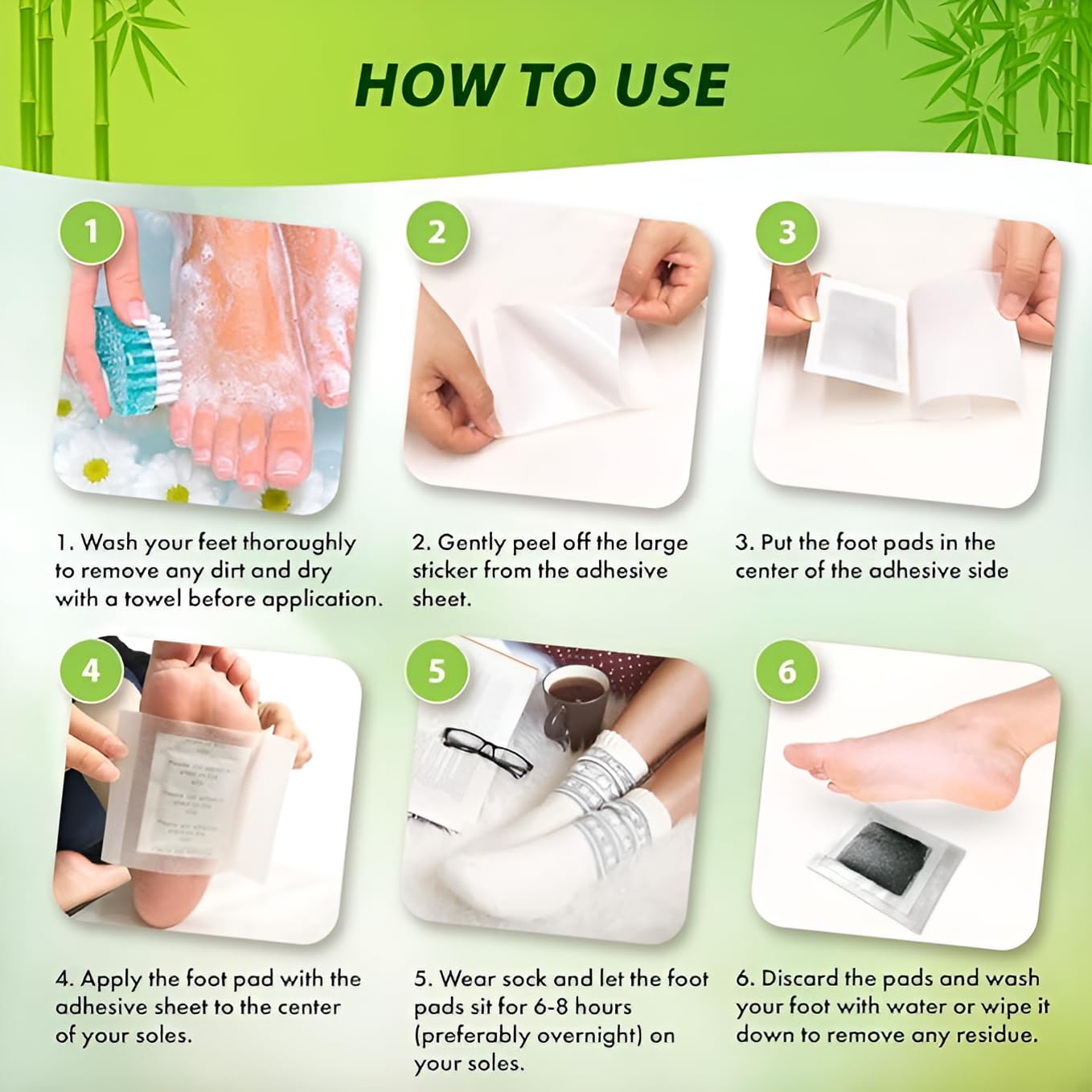 HOW TO USE

1

2

3

1. Wash your feet thoroughly to remove any dirt and dry with a towel before application.

2. Gently peel off the large sticker from the adhesive sheet.

3. Put the foot pads in the center of the adhesive side

4

5

6

4. Apply the foot pad with the adhesive sheet to the center of your soles.

5. Wear sock and let the foot pads sit for 6-8 hours (preferably overnight) on your soles.

6. Discard the pads and wash your foot with water or wipe it down to remove any residue.