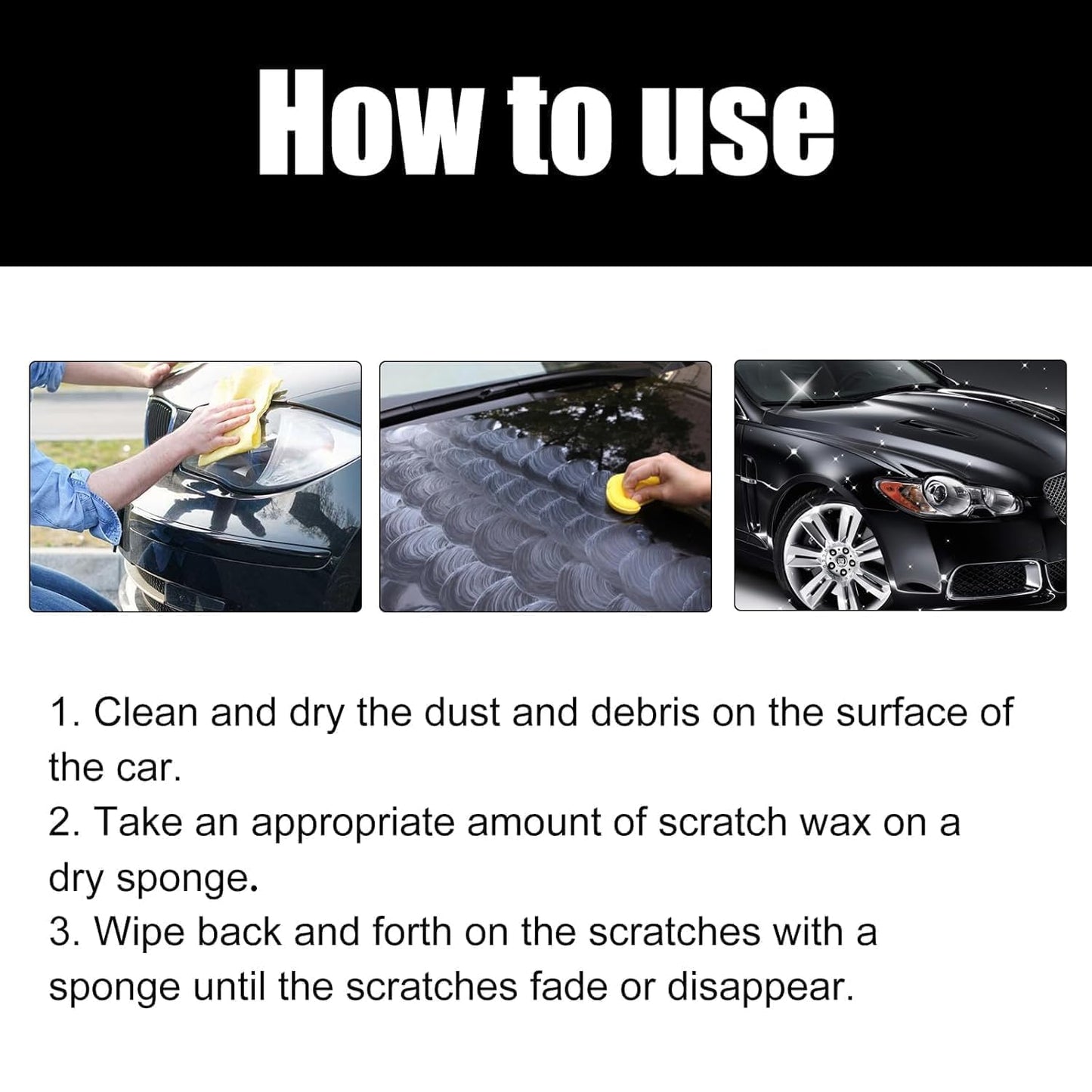 How to use

1. Clean and dry the dust and debris on the surface of the car.
2. Take an appropriate amount of scratch wax on a dry sponge.
3. Wipe back and forth on the scratches with a sponge until the scratches fade or disappear.