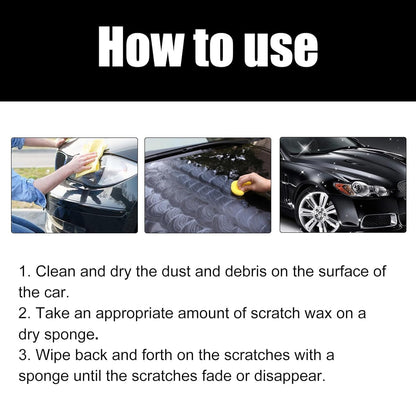 How to use

1. Clean and dry the dust and debris on the surface of the car.
2. Take an appropriate amount of scratch wax on a dry sponge.
3. Wipe back and forth on the scratches with a sponge until the scratches fade or disappear.