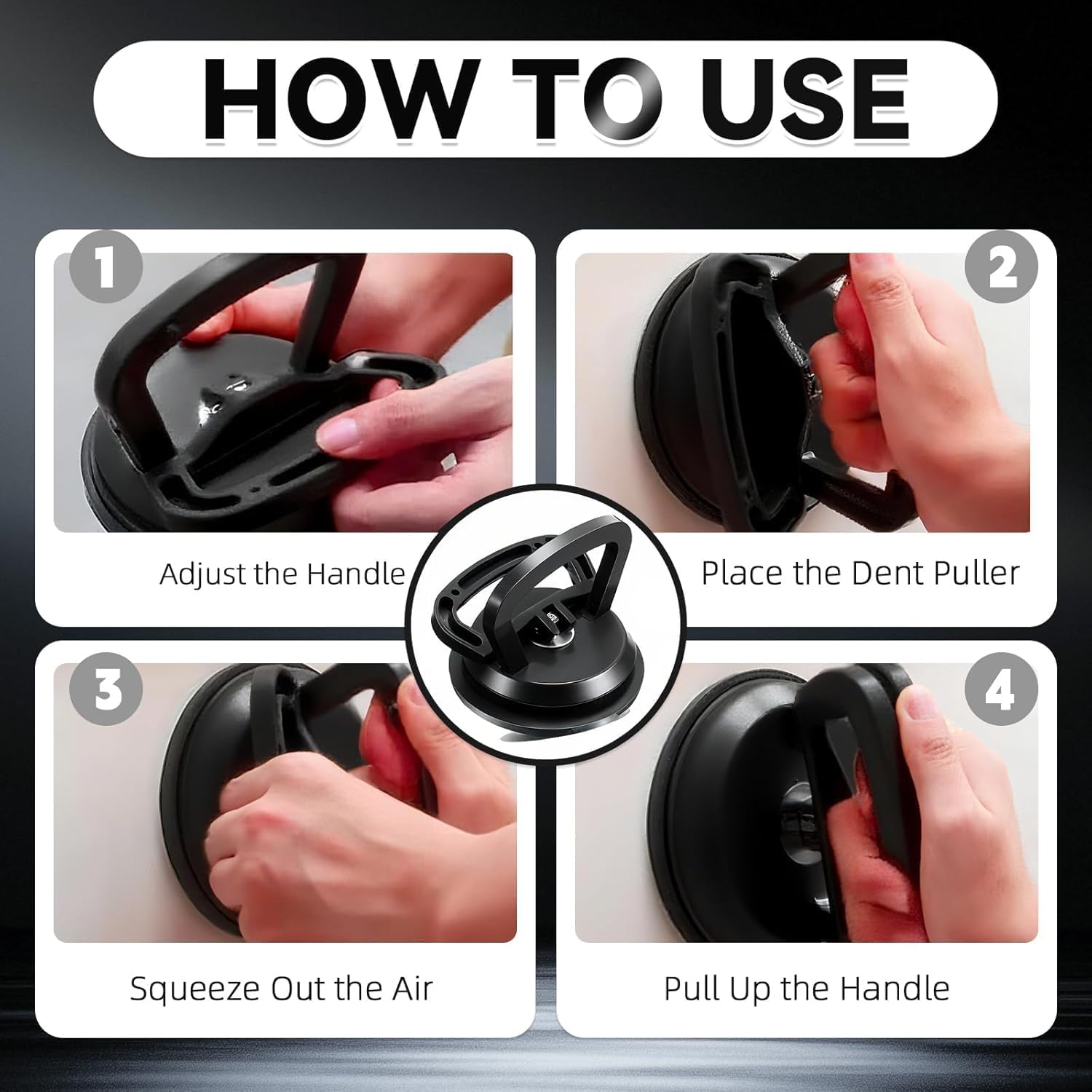 HOW TO USE

1

Adjust the Handle

2

Place the Dent Puller

3

Squeeze Out the Air

4

Pull Up the Handle