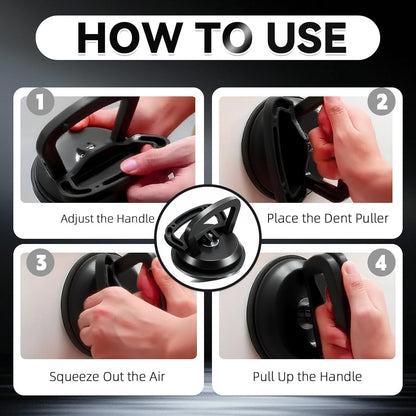 HOW TO USE

1

Adjust the Handle

2

Place the Dent Puller

3

Squeeze Out the Air

4

Pull Up the Handle